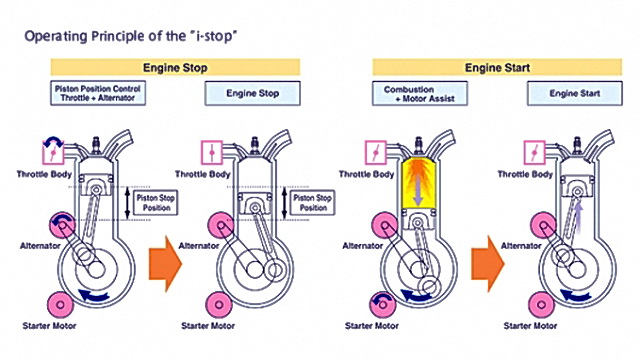 Operating Principle of the "i-stop"

Engine Stop

Piston Position Control
Throttle + Alternator

Engine Stop

Throttle Body

Piston Stop Position

Alternator

Starter Motor

Throttle Body

Piston Stop Position

Alternator

Starter Motor

Engine Start

Combustion
+ Motor Assist

Engine Start

Throttle Body

Alternator

Starter Motor

Throttle Body

Alternator

Starter Motor