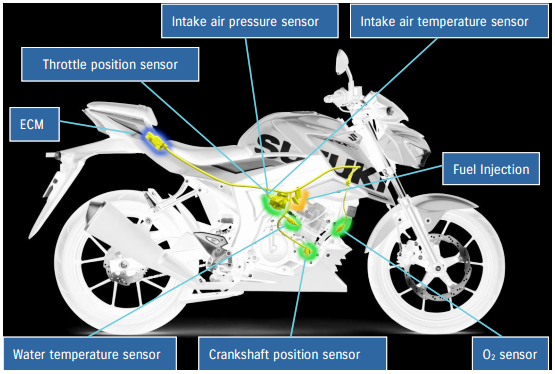 Intake air pressure sensor

Intake air temperature sensor

Throttle position sensor

ECM

SUZUKI

Fuel Injection

Water temperature sensor

Crankshaft position sensor

$O_2$ sensor