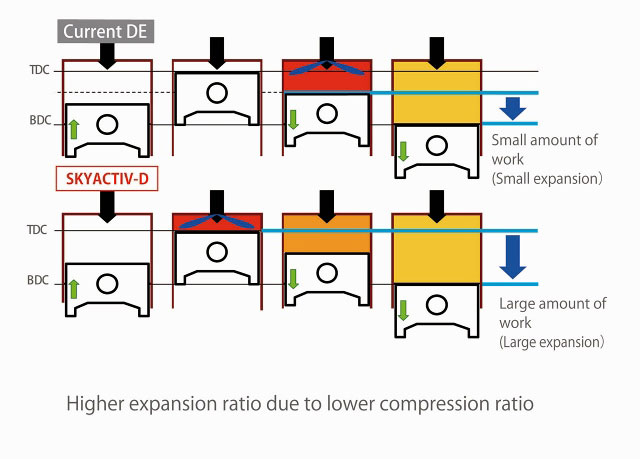 Current DE

TDC

BDC

Small amount of work (Small expansion)

SKYACTIV-D

TDC

BDC

Large amount of work (Large expansion)

Higher expansion ratio due to lower compression ratio