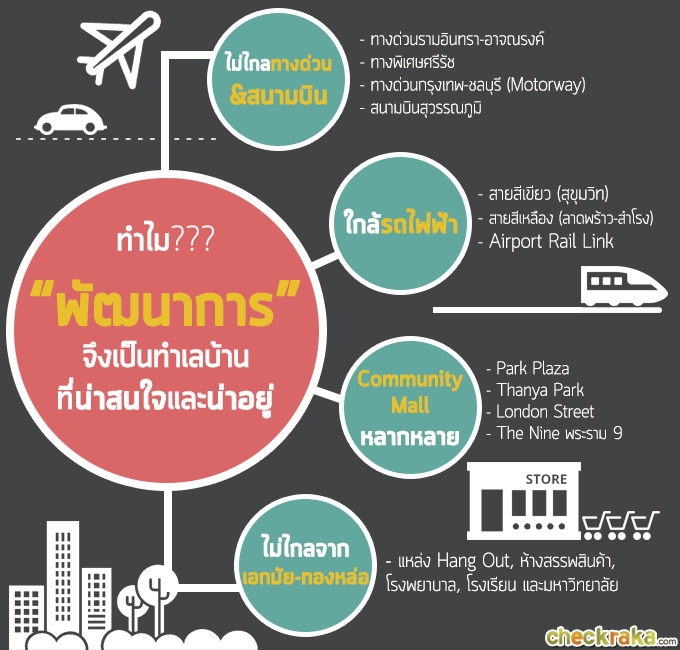 ทำไม???
"พัฒนาการ"
จึงเป็นทำเลบ้าน
ที่น่าสนใจและน่าอยู่

ไม่ไกลทางด่วน
&สนามบิน

- ทางด่วนรามอินทรา-อาจณรงค์
- ทางพิเศษศรีรัช
- ทางด่วนกรุงเทพ-ชลบุรี (Motorway)
- สนามบินสุวรรณภูมิ

ใกล้รถไฟฟ้า

- สายสีเขียว (สุขุมวิท)
- สายสีเหลือง (ลาดพร้าว-สำโรง)
- Airport Rail Link

Community
Mall
หลากหลาย

- Park Plaza
- Thanya Park
- London Street
- The Nine พระราม 9

STORE

ไม่ไกลจาก
เอกมัย-ทองหล่อ

- แหล่ง Hang Out, ห้างสรรพสินค้า, โรงพยาบาล, โรงเรียน และมหาวิทยาลัย

checkraka.com