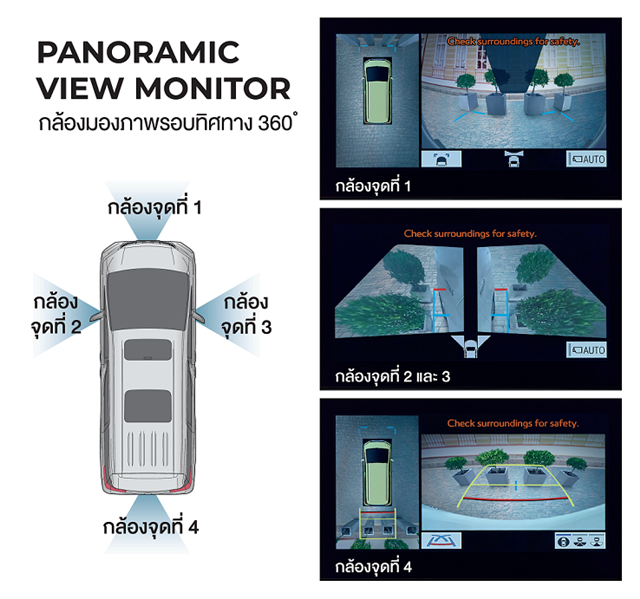 PANORAMIC VIEW MONITOR
กล้องมองภาพรอบทิศทาง 360°

กล้องจุดที่ 1

กล้อง จุดที่ 2

กล้อง จุดที่ 3

กล้องจุดที่ 4

Check surroundings for safety.

AUTO

กล้องจุดที่ 1

Check surroundings for safety.

AUTO

กล้องจุดที่ 2 และ 3

Check surroundings for safety.

กล้องจุดที่ 4