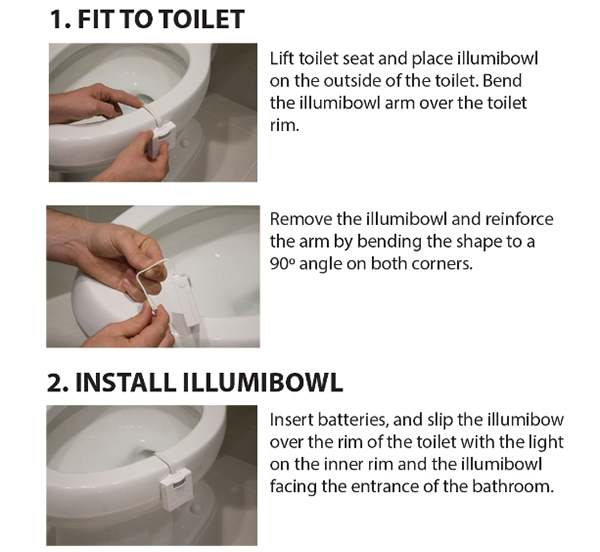 1. FIT TO TOILET

Lift toilet seat and place illumibowl on the outside of the toilet. Bend the illumibowl arm over the toilet rim.

Remove the illumibowl and reinforce the arm by bending the shape to a 90º angle on both corners.

2. INSTALL ILLUMIBOWL

Insert batteries, and slip the illumibow over the rim of the toilet with the light on the inner rim and the illumibowl facing the entrance of the bathroom.